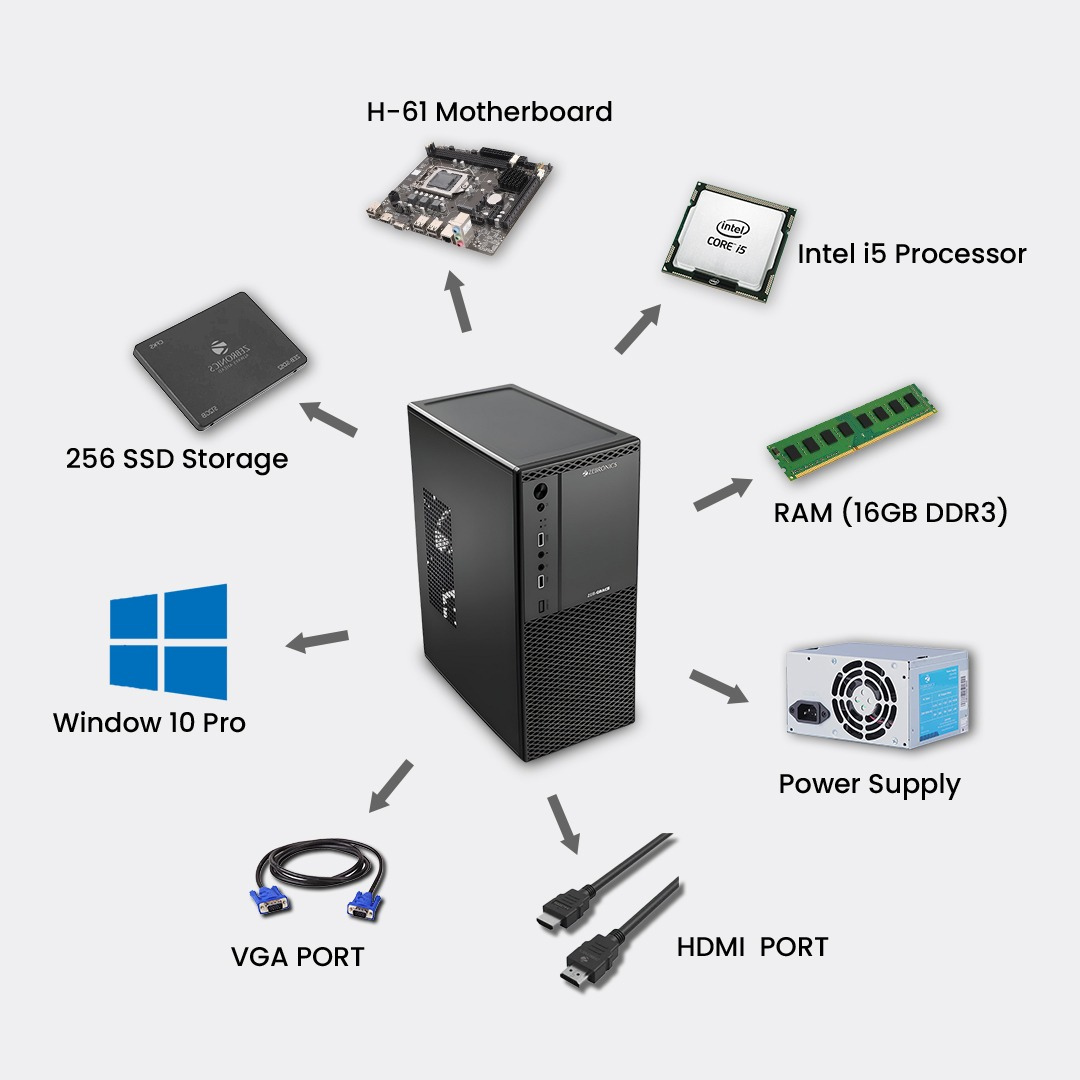 H-61 Motherboard

intel
CORE i5

Intel i5 Processor

ZEBRONICS

256 SSD Storage

ZEBRONICS

RAM (16GB DDR3)

Window 10 Pro

Power Supply

VGA PORT

HDMI PORT